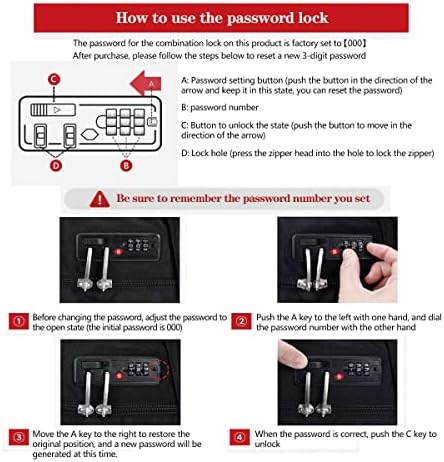 How to use the password lock

The password for the combination lock on this product is factory set to【000】
After purchase, please follow the steps below to reset a new 3-digit password

C

A

D

B

A: Password setting button (push the button in the direction of the arrow and keep it in this state, you can reset the password)

B: password number

C: Button to unlock the state (push the button to move in the direction of the arrow)

D: Lock hole (press the zipper head into the hole to lock the zipper)

Be sure to remember the password number you set

① Before changing the password, adjust the password to the open state (the initial password is 000)

② Push the A key to the left with one hand, and dial the password number with the other hand

③ Move the A key to the right to restore the original position, and a new password will be generated at this time.

④ When the password is correct, push the C key to unlock