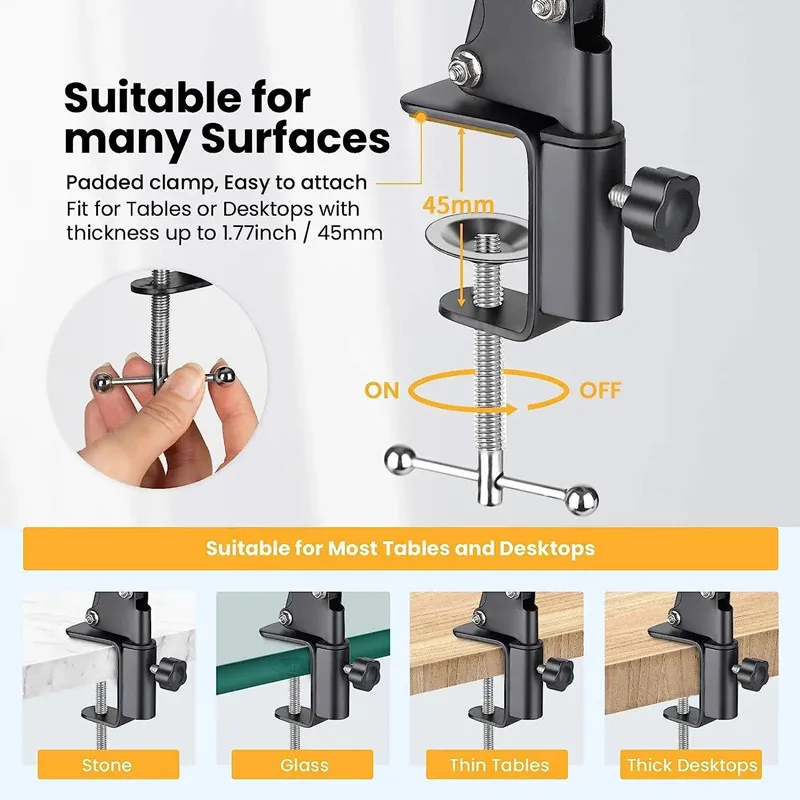 Suitable for many Surfaces

Padded clamp, Easy to attach
Fit for Tables or Desktops with thickness up to 1.77inch / 45mm

45mm

ON

OFF

Suitable for Most Tables and Desktops

Stone

Glass

Thin Tables

Thick Desktops