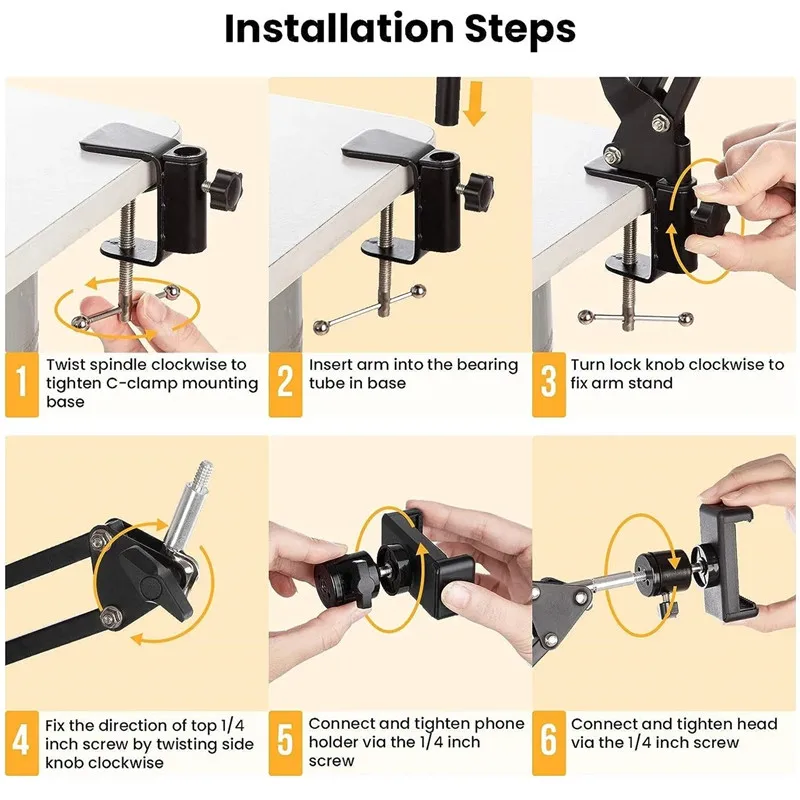 Installation Steps

1 Twist spindle clockwise to tighten C-clamp mounting base

2 Insert arm into the bearing tube in base

3 Turn lock knob clockwise to fix arm stand

4 Fix the direction of top 1/4 inch screw by twisting side knob clockwise

5 Connect and tighten phone holder via the 1/4 inch screw

6 Connect and tighten head via the 1/4 inch screw