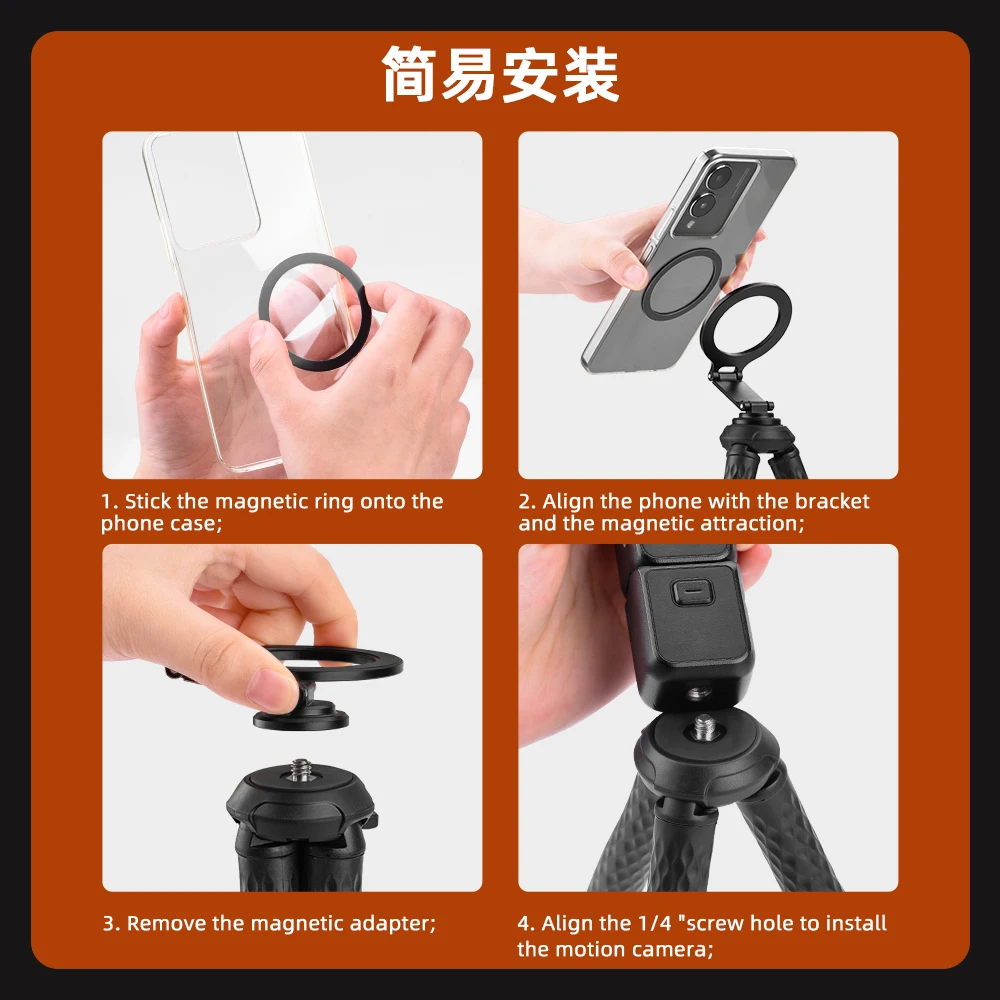 简易安装

1. Stick the magnetic ring onto the phone case;

2. Align the phone with the bracket and the magnetic attraction;

3. Remove the magnetic adapter;

4. Align the 1/4 "screw hole to install the motion camera;