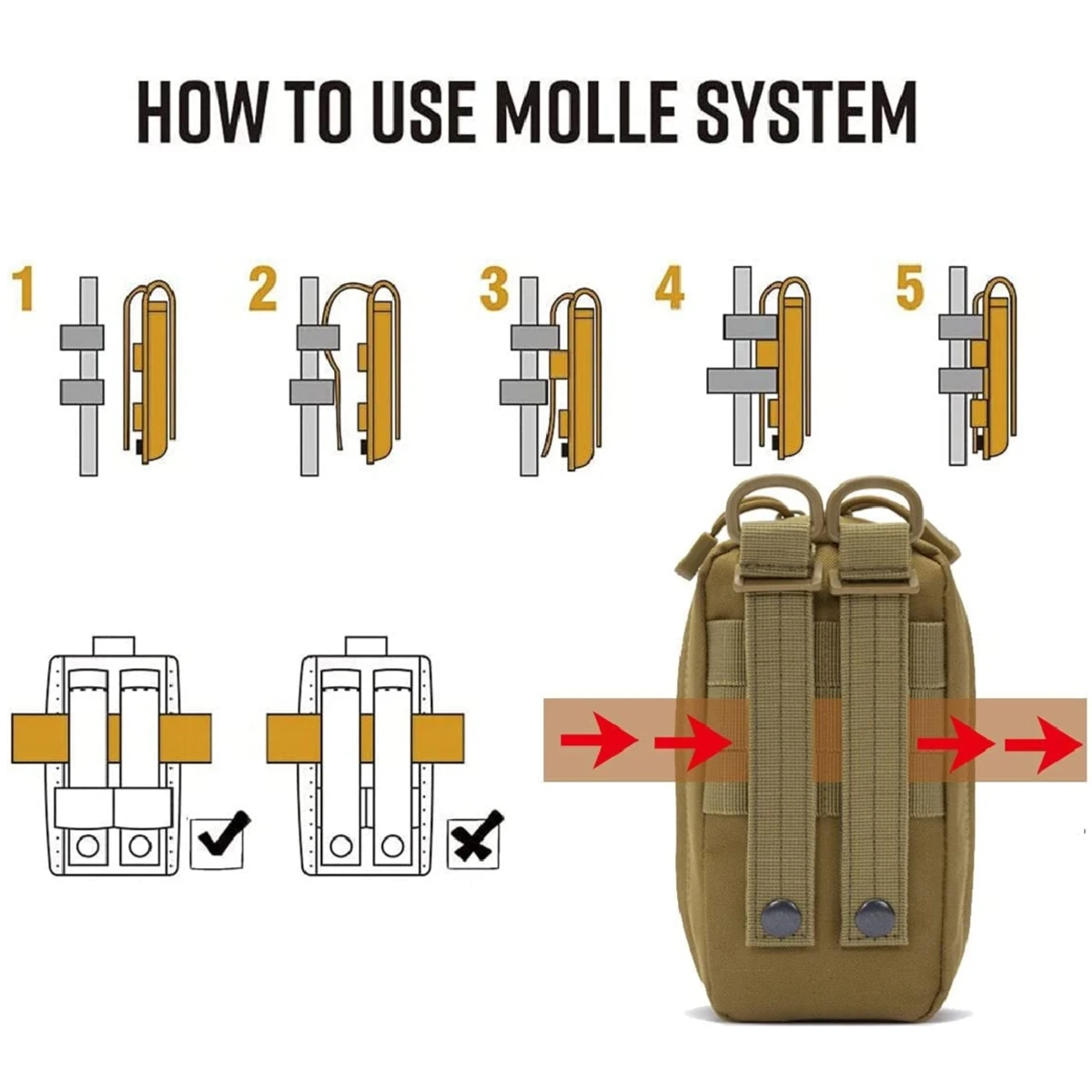 HOW TO USE MOLLE SYSTEM

1

2

3

4

5