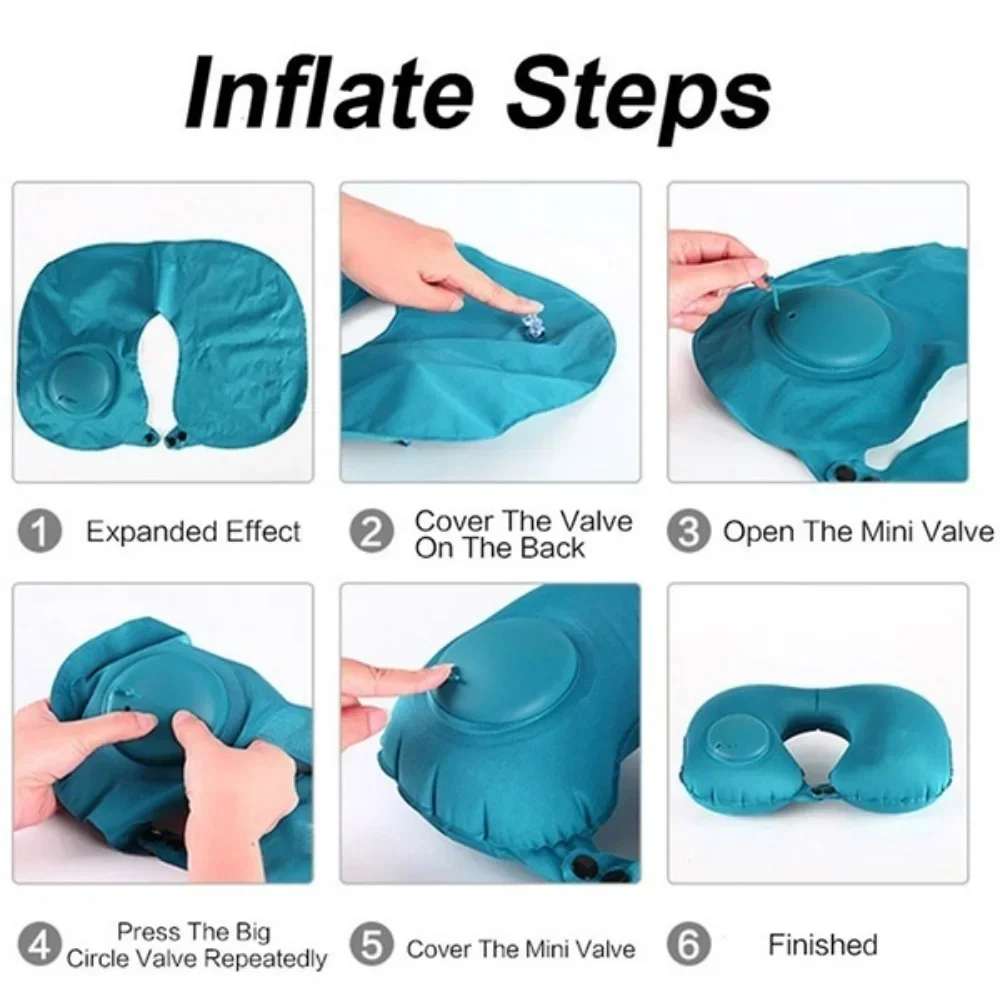 Inflate Steps

1 Expanded Effect

2 Cover The Valve On The Back

3 Open The Mini Valve

4 Press The Big Circle Valve Repeatedly

5 Cover The Mini Valve

6 Finished